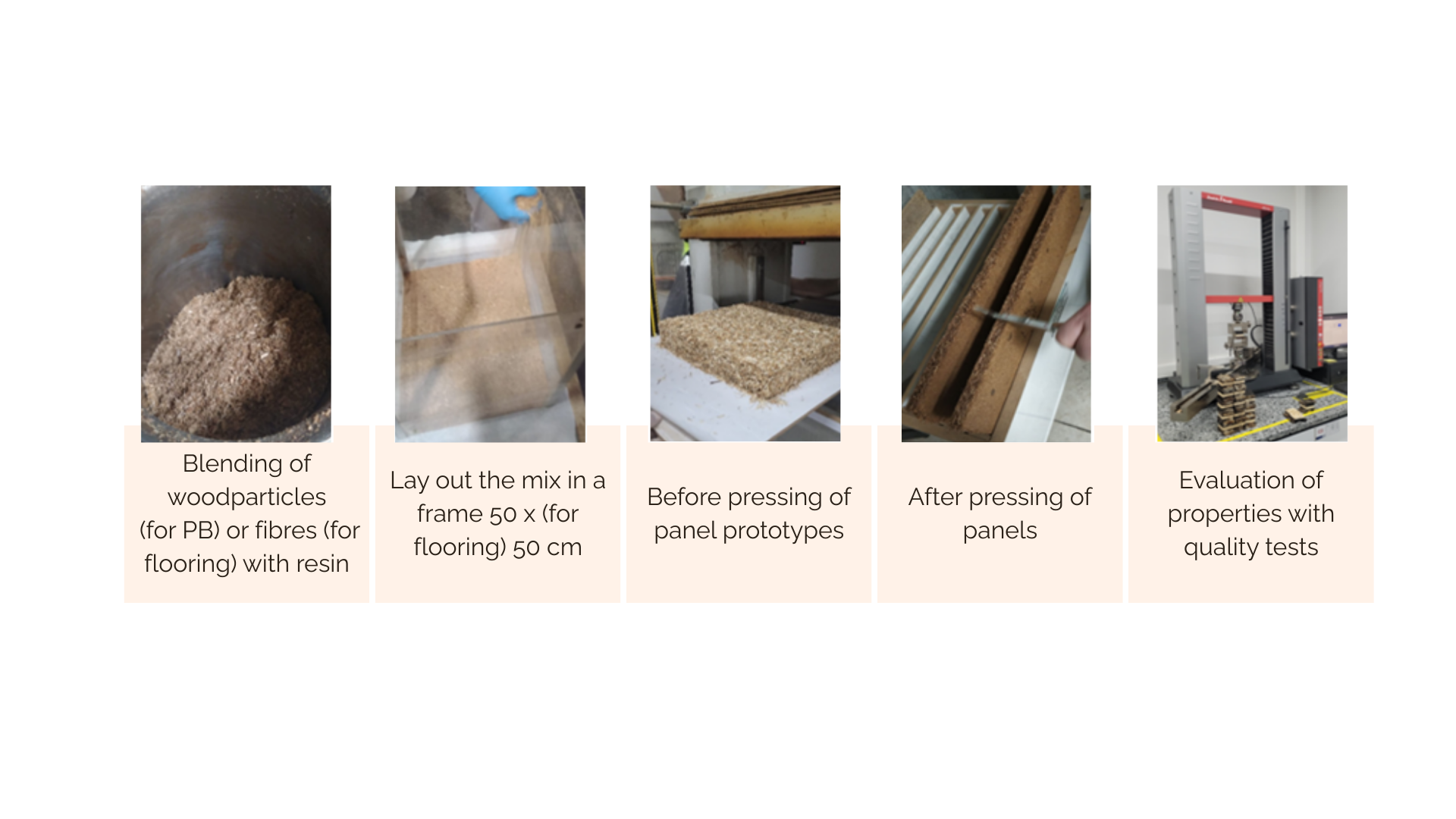 Blending of woodparticles (for PB) or fibres (for flooring) with resin

Lay out the mix in a frame 50 x (for flooring) 50 cm

Before pressing of panel prototypes

After pressing of panels

Evaluation of properties with quality tests